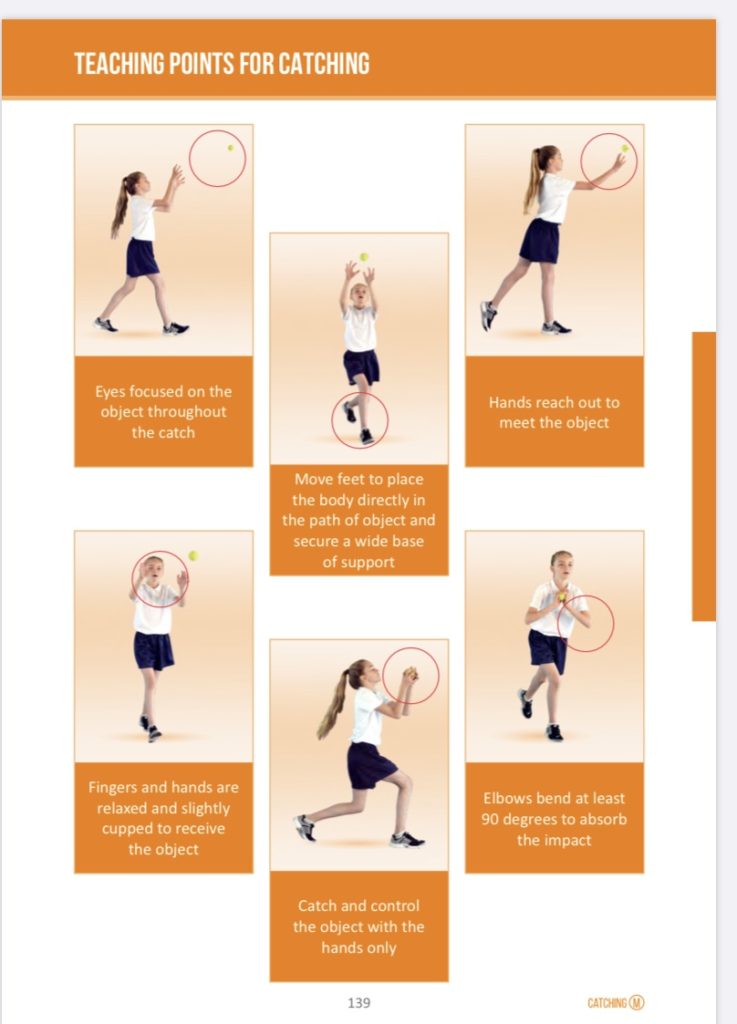 TEACHING POINTS FOR CATCHING

Eyes focused on the object throughout the catch

Move feet to place the body directly in the path of object and secure a wide base of support

Hands reach out to meet the object

Fingers and hands are relaxed and slightly cupped to receive the object

Catch and control the object with the hands only

Elbows bend at least 90 degrees to absorb the impact

139

CATCHING M