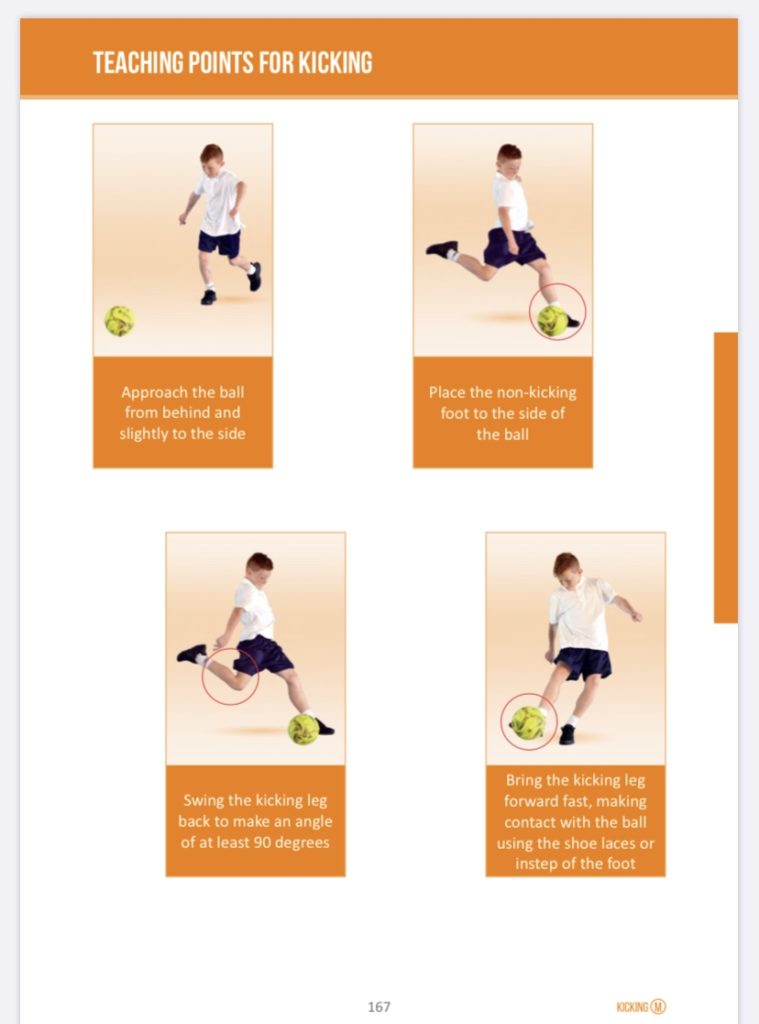 TEACHING POINTS FOR KICKING

Approach the ball from behind and slightly to the side

Place the non-kicking foot to the side of the ball

Swing the kicking leg back to make an angle of at least 90 degrees

Bring the kicking leg forward fast, making contact with the ball using the shoe laces or instep of the foot

167

KICKING M