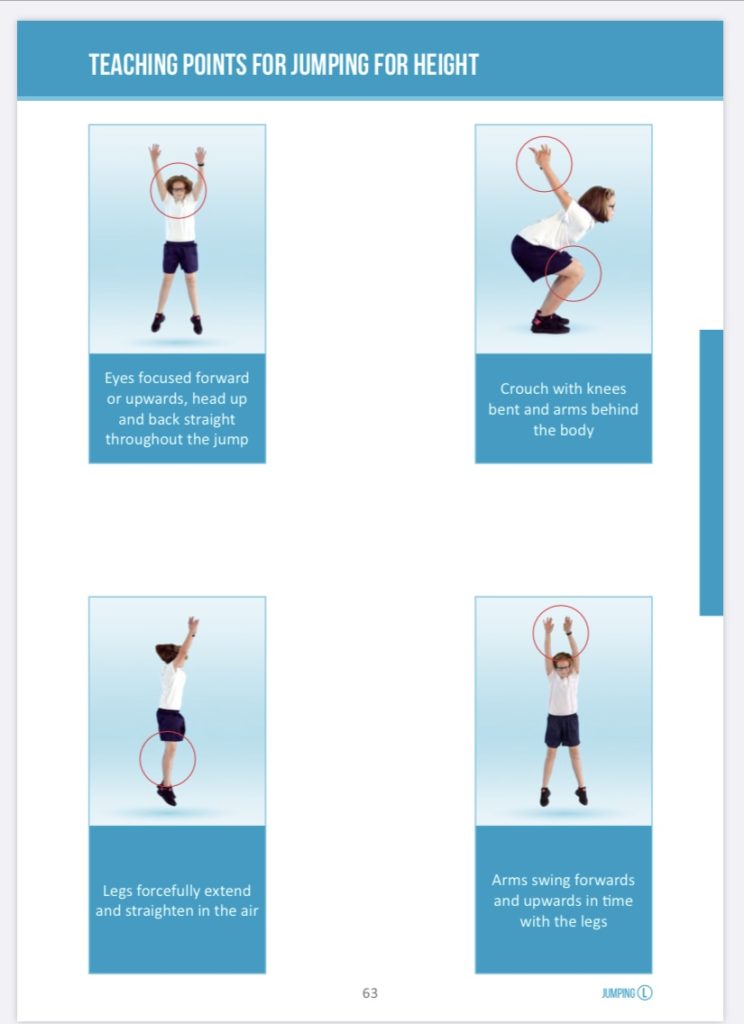 TEACHING POINTS FOR JUMPING FOR HEIGHT

Eyes focused forward or upwards, head up and back straight throughout the jump

Crouch with knees bent and arms behind the body

Legs forcefully extend and straighten in the air

Arms swing forwards and upwards in time with the legs

63

JUMPING L