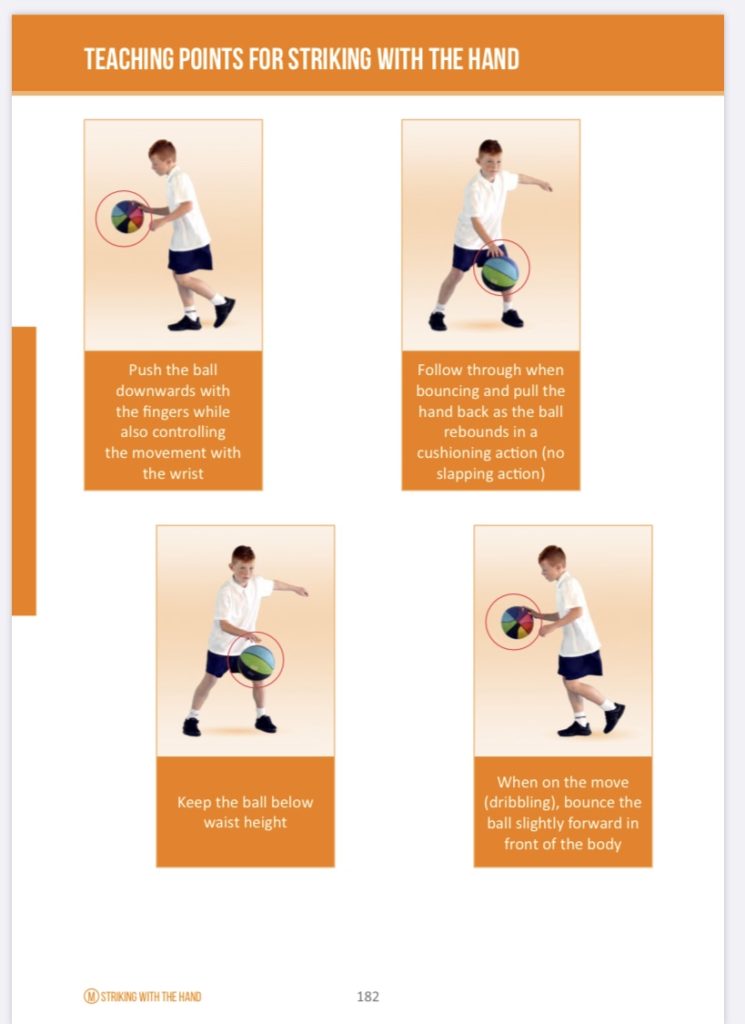 TEACHING POINTS FOR STRIKING WITH THE HAND

Push the ball downwards with the fingers while also controlling the movement with the wrist

Follow through when bouncing and pull the hand back as the ball rebounds in a cushioning action (no slapping action)

Keep the ball below waist height

When on the move (dribbling), bounce the ball slightly forward in front of the body

M STRIKING WITH THE HAND

182