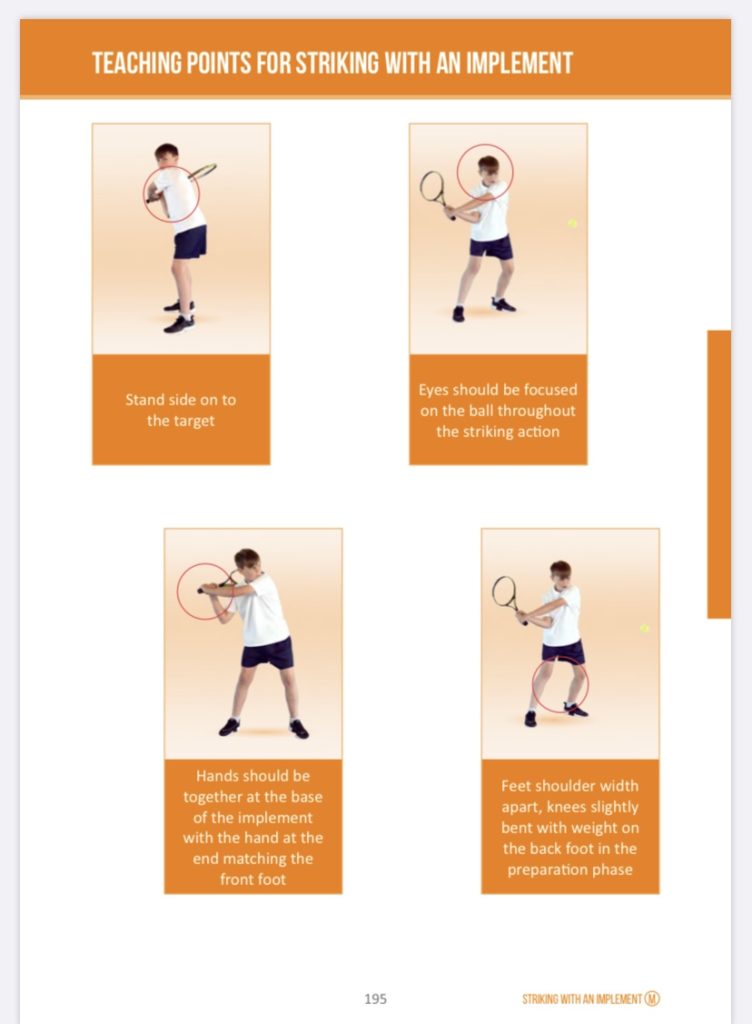 TEACHING POINTS FOR STRIKING WITH AN IMPLEMENT

Stand side on to the target

Eyes should be focused on the ball throughout the striking action

Hands should be together at the base of the implement with the hand at the end matching the front foot

Feet shoulder width apart, knees slightly bent with weight on the back foot in the preparation phase

195

STRIKING WITH AN IMPLEMENT M